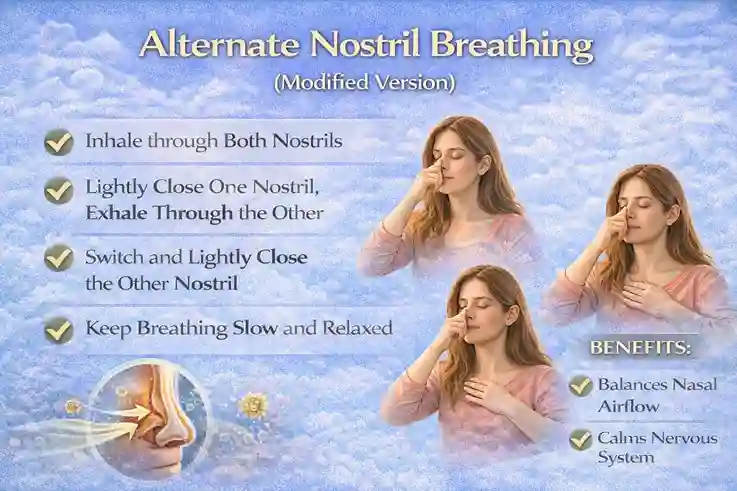 Alternate Nostril Breathing
(Modified Version)

Inhale through Both Nostrils

Lightly Close One Nostril, Exhale Through the Other

Switch and Lightly Close the Other Nostril

Keep Breathing Slow and Relaxed

BENEFITS:

Balances Nasal Airflow

Calms Nervous System