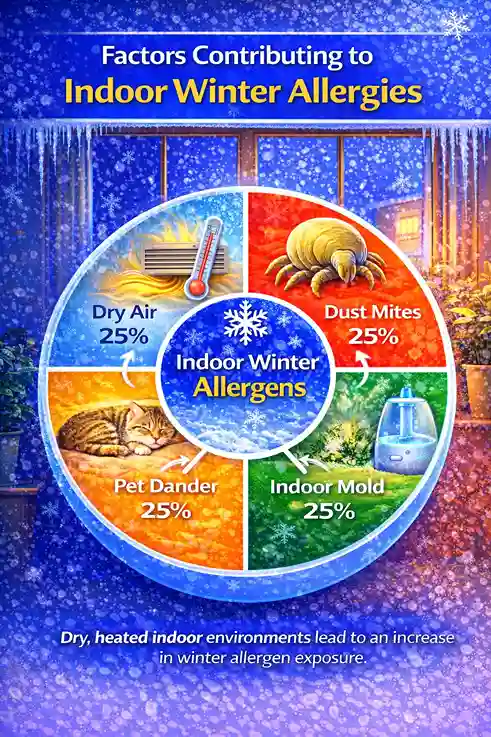 Factors Contributing to
Indoor Winter Allergies

Dry Air
25%

Dust Mites
25%

Indoor Winter
Allergens

Pet Dander
25%

Indoor Mold
25%

Dry, heated indoor environments lead to an increase in winter allergen exposure.