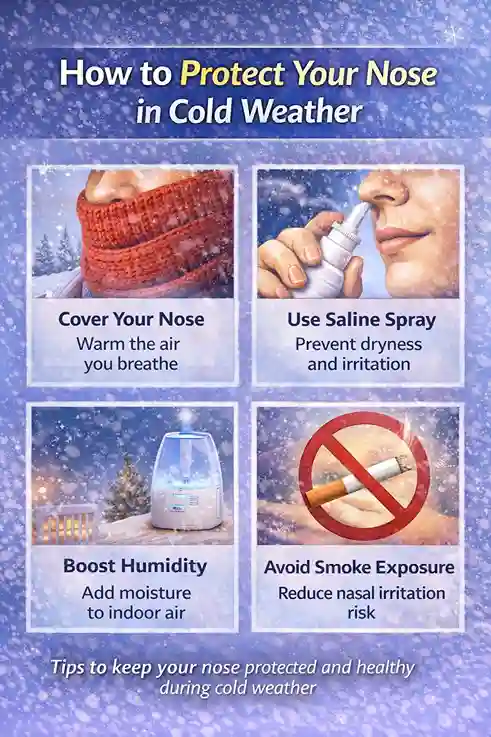 How to Protect Your Nose in Cold Weather

Cover Your Nose
Warm the air you breathe

Use Saline Spray
Prevent dryness and irritation

Boost Humidity
Add moisture to indoor air

Avoid Smoke Exposure
Reduce nasal irritation risk

Tips to keep your nose protected and healthy during cold weather