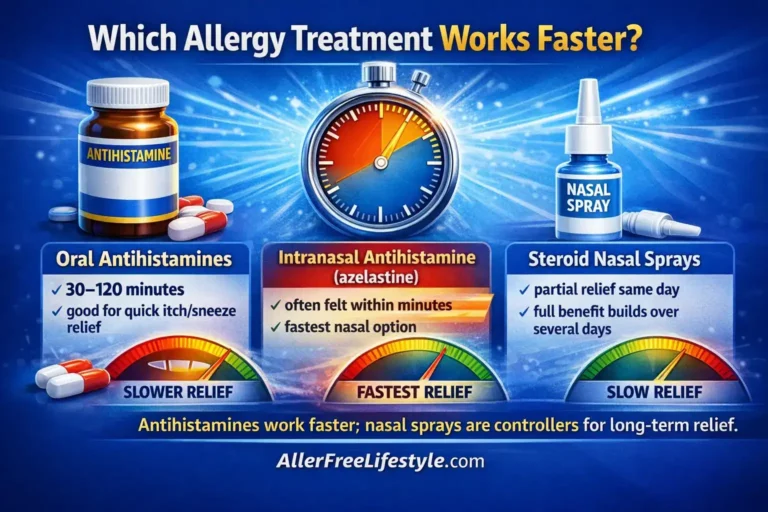 Which Allergy Treatment Works Faster?

ANTIHISTAMINE

NASAL SPRAY

Oral Antihistamines

✓ 30–120 minutes

✓ good for quick itch/sneeze relief

SLOWER RELIEF

Intranasal Antihistamine (azelastine)

✓ often felt within minutes

✓ fastest nasal option

FASTEST RELIEF

Steroid Nasal Sprays

✓ partial relief same day

✓ full benefit builds over several days

SLOW RELIEF

Antihistamines work faster; nasal sprays are controllers for long-term relief.

AllerFreeLifestyle.com