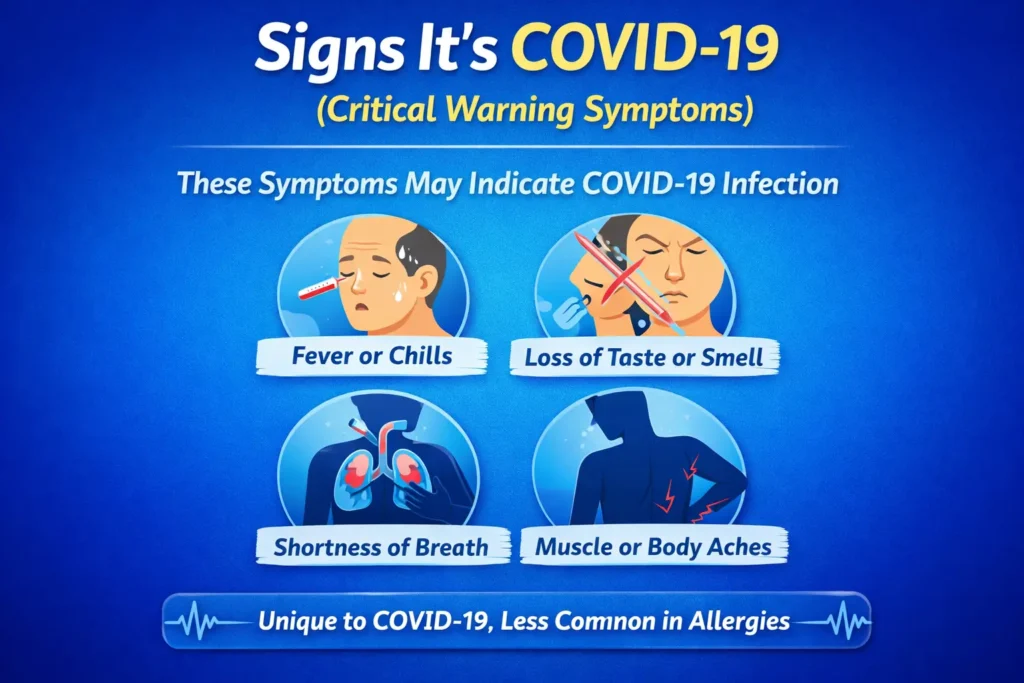 Signs It's COVID-19
(Critical Warning Symptoms)

These Symptoms May Indicate COVID-19 Infection

Fever or Chills

Loss of Taste or Smell

Shortness of Breath

Muscle or Body Aches

Unique to COVID-19, Less Comnon in Allergies